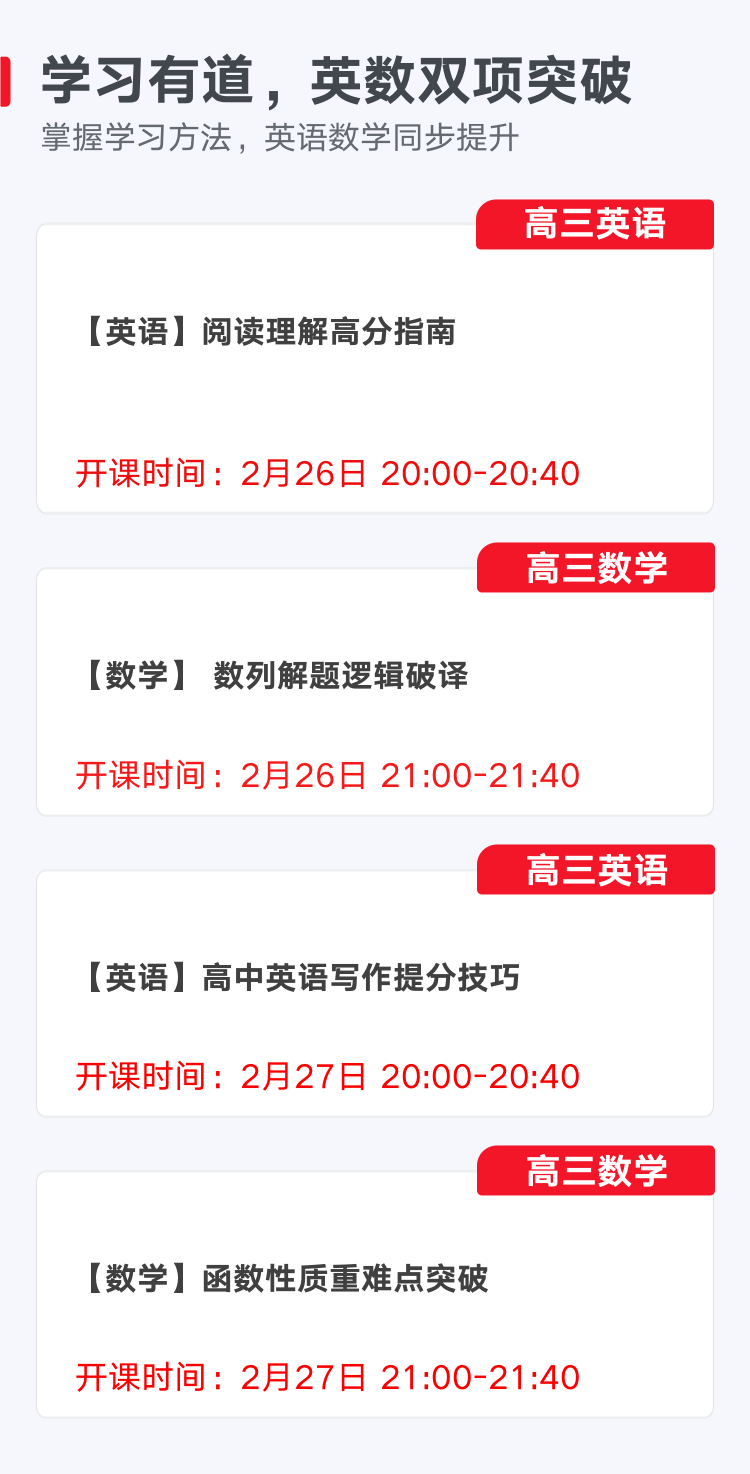 学习有道，英数双项突破
掌握学习方法，英语数学同步提升

高三英语
【英语】阅读理解高分指南
开课时间：2月26日 20:00-20:40

高三数学
【数学】 数列解题逻辑破译
开课时间：2月26日 21:00-21:40

高三英语
【英语】高中英语写作提分技巧
开课时间：2月27日 20:00-20:40

高三数学
【数学】函数性质重难点突破
开课时间：2月27日 21:00-21:40