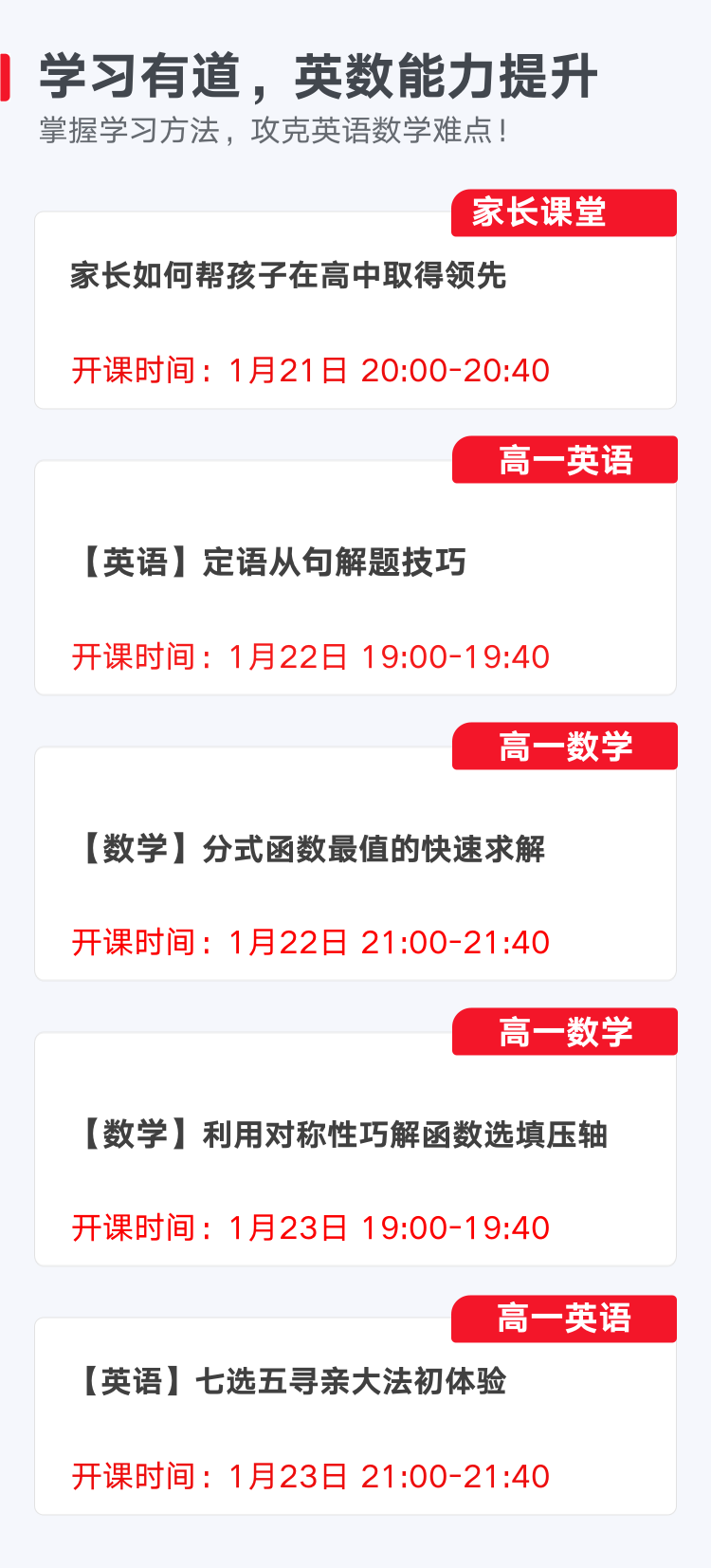 学习有道，英数能力提升
掌握学习方法，攻克英语数学难点！

家长课堂
家长如何帮孩子在高中取得领先
开课时间：1月21日 20:00-20:40

高一英语
【英语】定语从句解题技巧
开课时间：1月22日 19:00-19:40

高一数学
【数学】分式函数最值的快速求解
开课时间：1月22日 21:00-21:40

高一数学
【数学】利用对称性巧解函数选填压轴
开课时间：1月23日 19:00-19:40

高一英语
【英语】七选五寻亲大法初体验
开课时间：1月23日 21:00-21:40