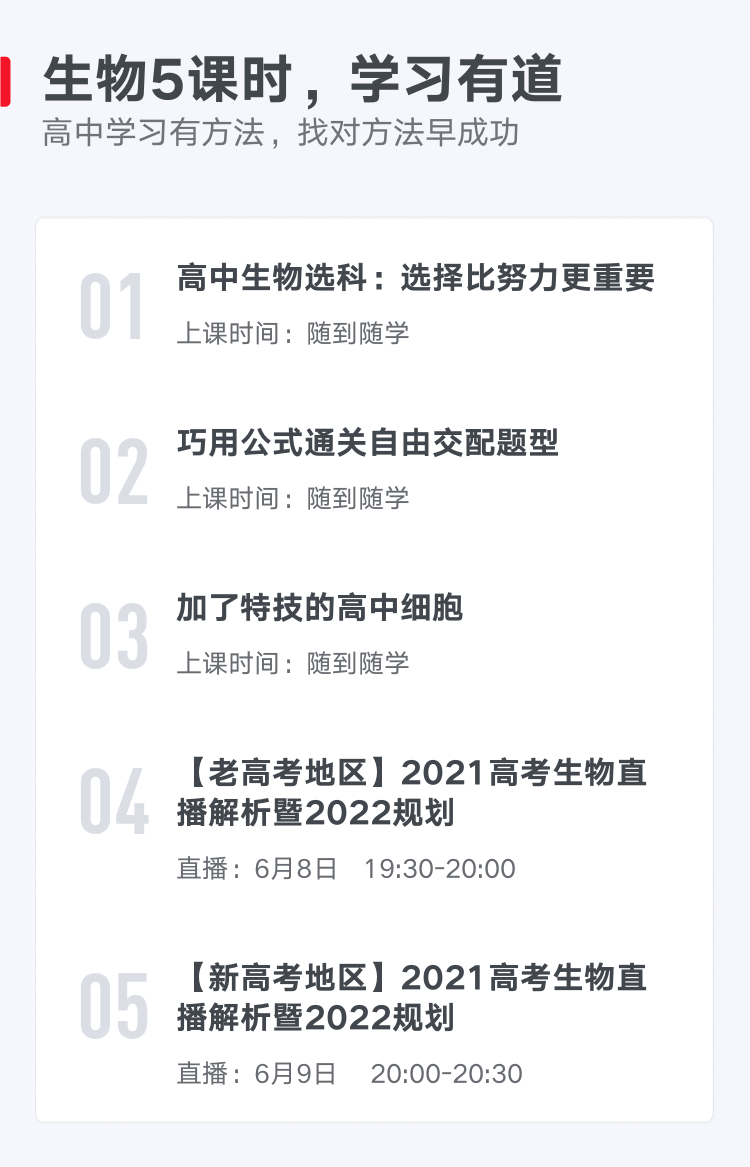 生物5课时，学习有道
高中学习有方法，找对方法早成功

01
高中生物选科：选择比努力更重要
上课时间：随到随学

02
巧用公式通关自由交配题型
上课时间：随到随学

03
加了特技的高中细胞
上课时间：随到随学

04
【老高考地区】2021高考生物直播解析暨2022规划
直播：6月8日 19:30-20:00

05
【新高考地区】2021高考生物直播解析暨2022规划
直播：6月9日 20:00-20:30