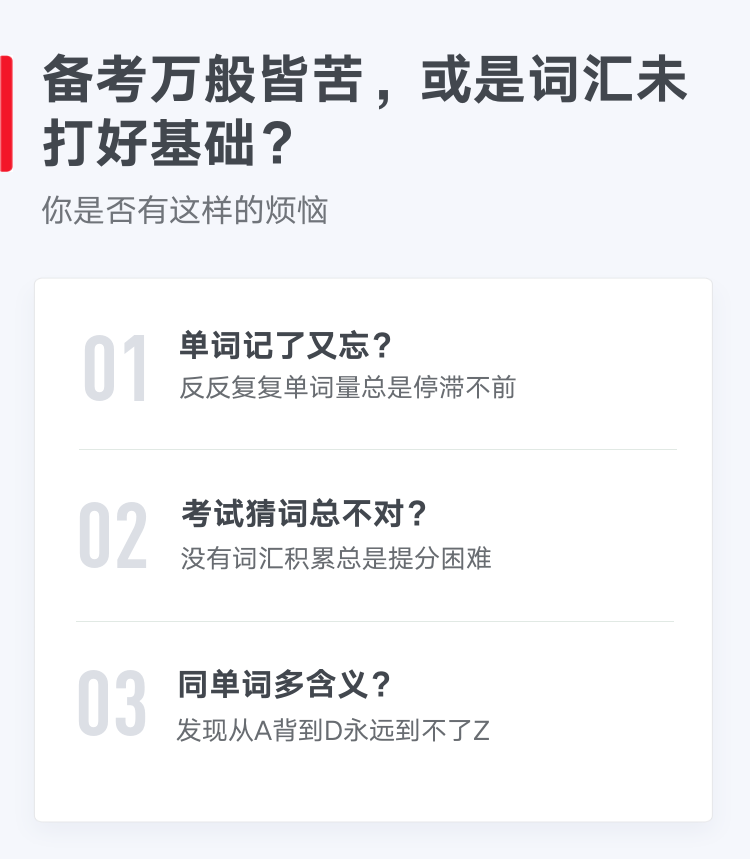 备考万般皆苦，或是词汇未打好基础？

你是否有这样的烦恼

01

单词记了又忘？

反反复复单词量总是停滞不前

02

考试猜词总不对？

没有词汇积累总是提分困难

03

同单词多含义？

发现从A背到D永远到不了Z