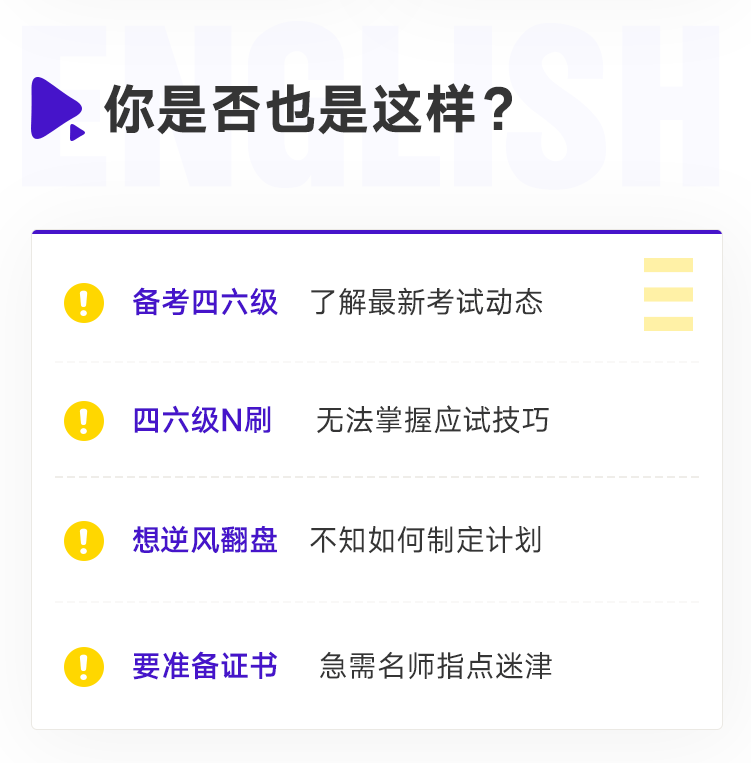 你是否也是这样？

备考四六级 了解最新考试动态

四六级N刷 无法掌握应试技巧

想逆风翻盘 不知如何制定计划

要准备证书 急需名师指点迷津

ENGLISH