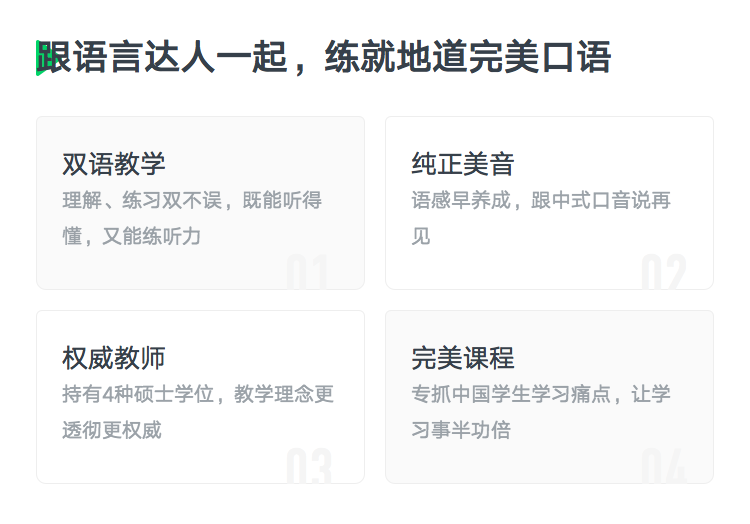 跟语言达人一起，练就地道完美口语

双语教学
理解、练习双不误，既能听得懂，又能练听力
01

纯正美音
语感早养成，跟中式口音说再见
02

权威教师
持有4种硕士学位，教学理念更透彻更权威
03

完美课程
专抓中国学生学习痛点，让学习事半功倍
04