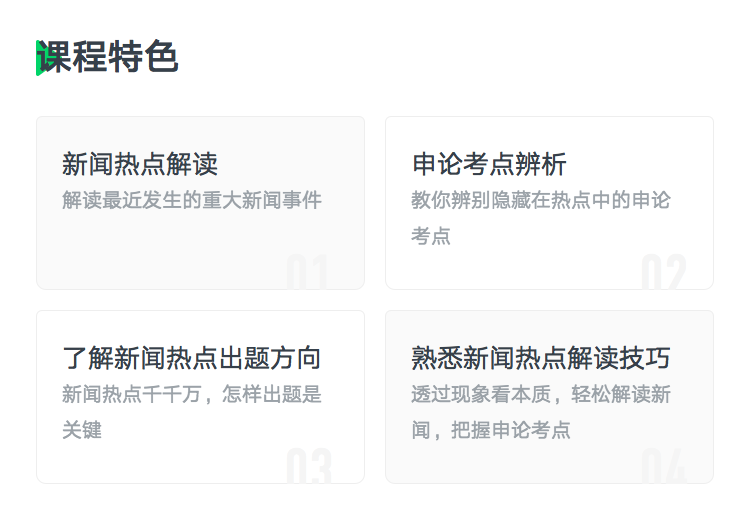 课程特色

新闻热点解读
解读最近发生的重大新闻事件
01

申论考点辨析
教你辨别隐藏在热点中的申论考点
02

了解新闻热点出题方向
新闻热点千千万，怎样出题是关键
03

熟悉新闻热点解读技巧
透过现象看本质，轻松解读新闻，把握申论考点
04