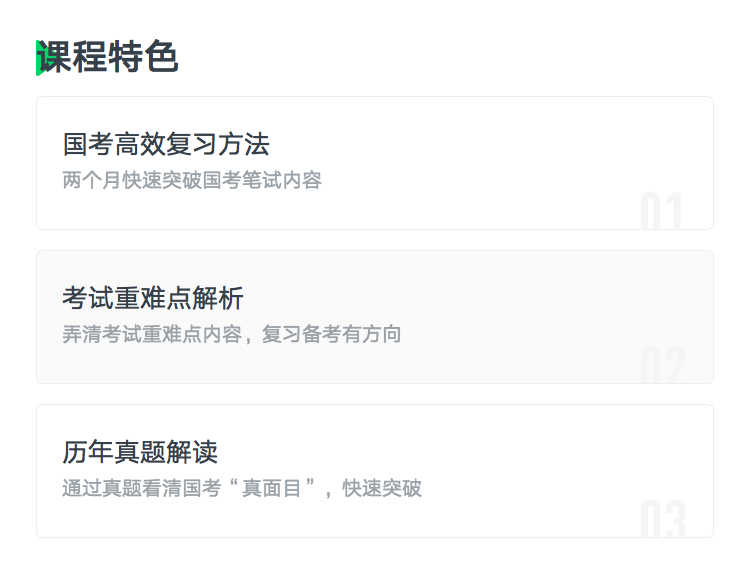 课程特色

国考高效复习方法
两个月快速突破国考笔试内容
01

考试重难点解析
弄清考试重难点内容，复习备考有方向
02

历年真题解读
通过真题看清国考“真面目”，快速突破
03