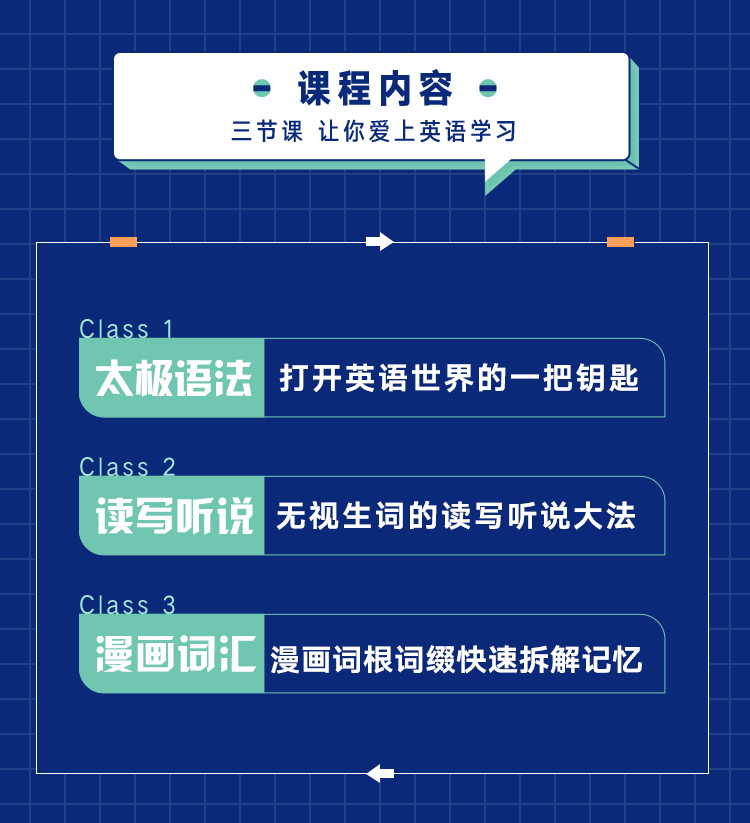 课程内容

三节课 让你爱上英语学习

Class 1

太极语法 打开英语世界的一把钥匙

Class 2

读写听说 无视生词的读写听说大法

Class 3

漫画词汇 漫画词根词缀快速拆解记忆