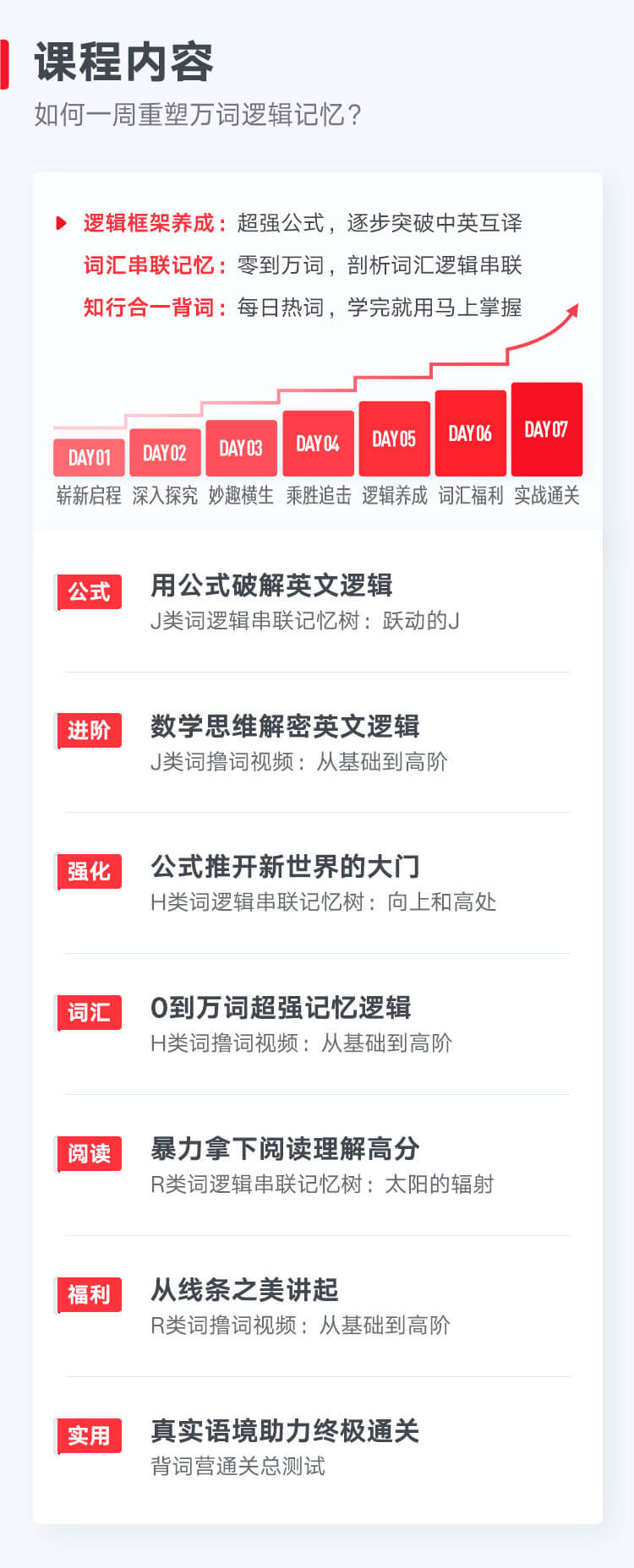 课程内容

如何一周重塑万词逻辑记忆？

逻辑框架养成：超强公式，逐步突破中英互译
词汇串联记忆：零到万词，剖析词汇逻辑串联
知行合一背词：每日热词，学完就用马上掌握

DAY01
崭新启程
DAY02
深入探究
DAY03
妙趣横生
DAY04
乘胜追击
DAY05
逻辑养成
DAY06
词汇福利
DAY07
实战通关

公式
用公式破解英文逻辑
J类词逻辑串联记忆树：跃动的J

进阶
数学思维解密英文逻辑
J类词撸词视频：从基础到高阶

强化
公式推开新世界的大门
H类词逻辑串联记忆树：向上和高处

词汇
0到万词超强记忆逻辑
H类词撸词视频：从基础到高阶

阅读
暴力拿下阅读理解高分
R类词逻辑串联记忆树：太阳的辐射

福利
从线条之美讲起
R类词撸词视频：从基础到高阶

实用
真实语境助力终极通关
背词营通关总测试