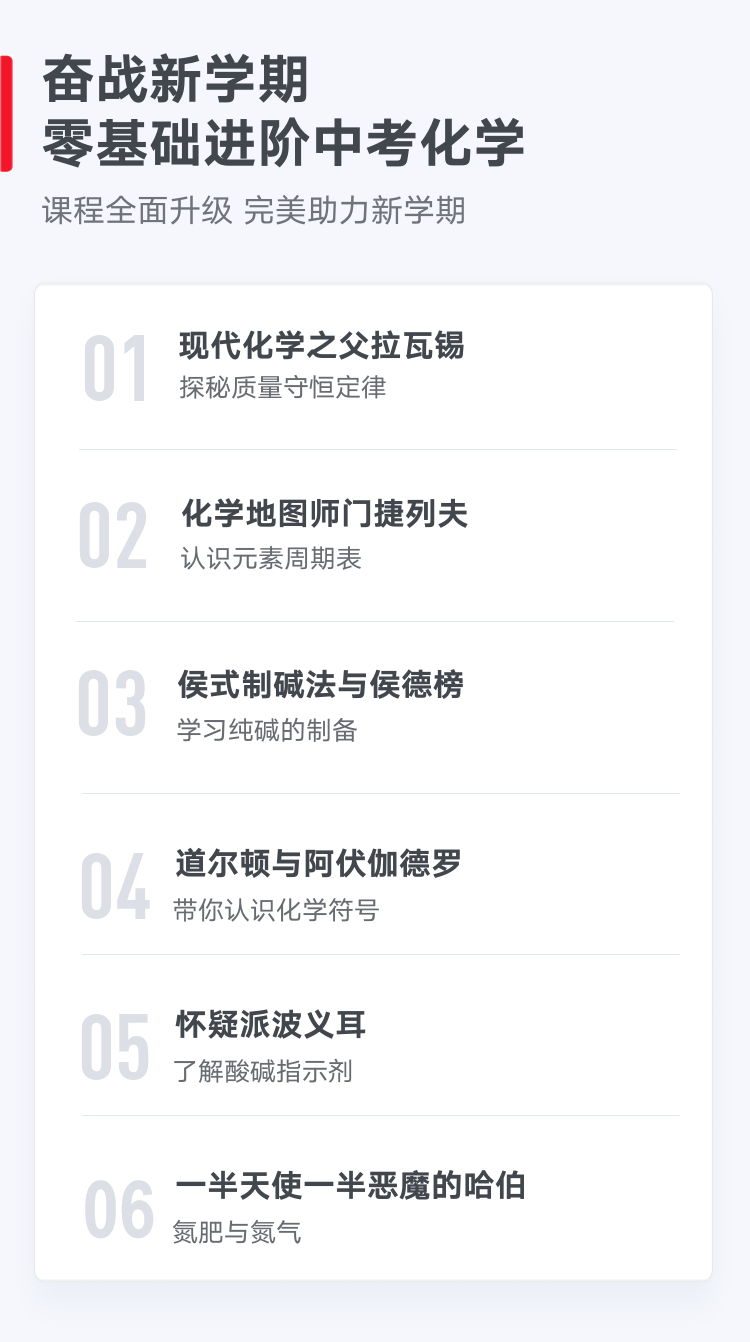 奋战新学期
零基础进阶中考化学

课程全面升级 完美助力新学期

01
现代化学之父拉瓦锡
探秘质量守恒定律

02
化学地图师门捷列夫
认识元素周期表

03
侯式制碱法与侯德榜
学习纯碱的制备

04
道尔顿与阿伏伽德罗
带你认识化学符号

05
怀疑派波义耳
了解酸碱指示剂

06
一半天使一半恶魔的哈伯
氮肥与氮气