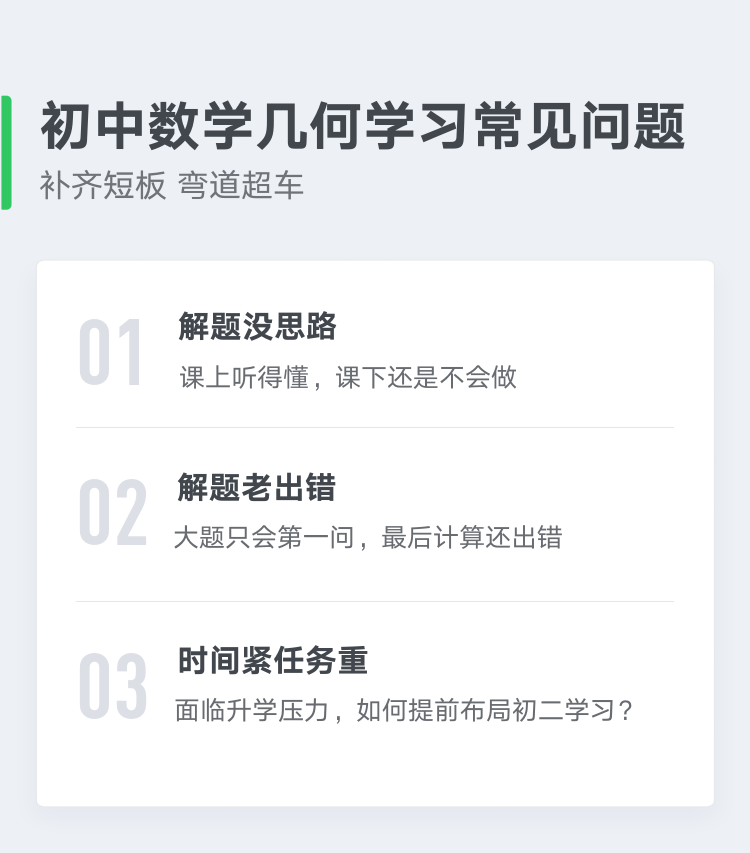 初中数学几何学习常见问题

补齐短板 弯道超车

01

解题没思路

课上听得懂，课下还是不会做

02

解题老出错

大题只会第一问，最后计算还出错

03

时间紧任务重

面临升学压力，如何提前布局初二学习？