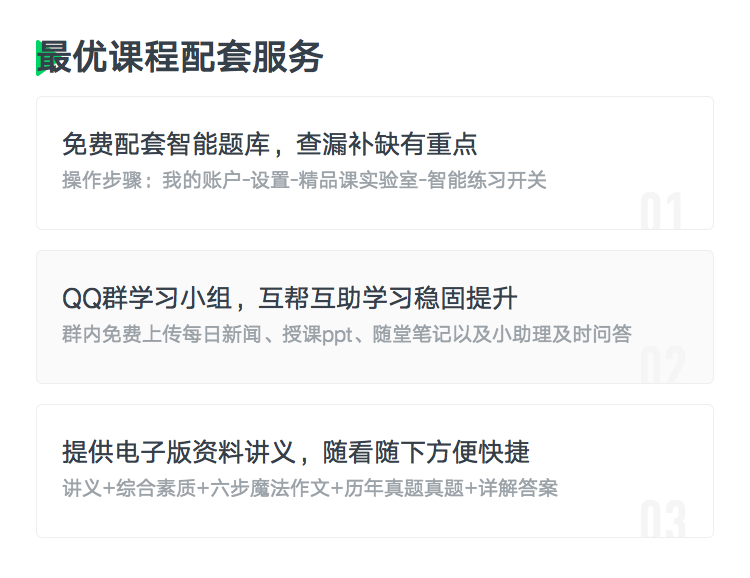 最优课程配套服务

免费配套智能题库，查漏补缺有重点
操作步骤：我的账户-设置-精品课实验室-智能练习开关
01

QQ群学习小组，互帮互助学习稳固提升
群内免费上传每日新闻、授课ppt、随堂笔记以及小助理及时问答
02

提供电子版资料讲义，随看随下方便快捷
讲义+综合素质+六步魔法作文+历年真题真题+详解答案
03