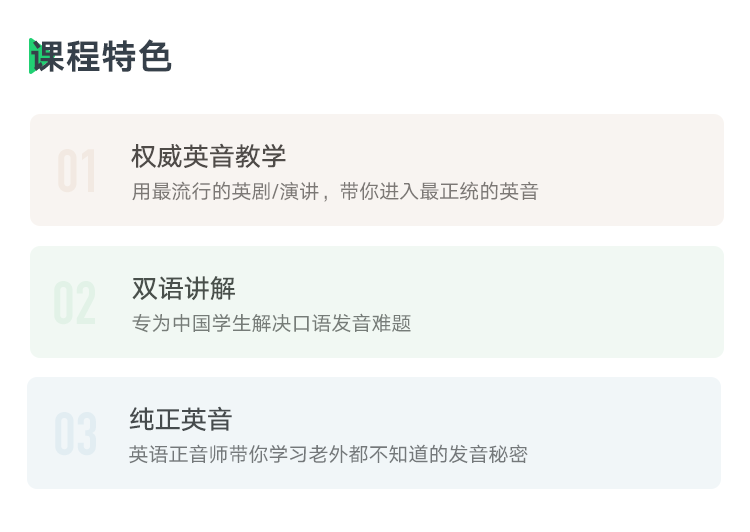 课程特色

01
权威英音教学
用最流行的英剧/演讲，带你进入最正统的英音

02
双语讲解
专为中国学生解决口语发音难题

03
纯正英音
英语正音师带你学习老外都不知道的发音秘密